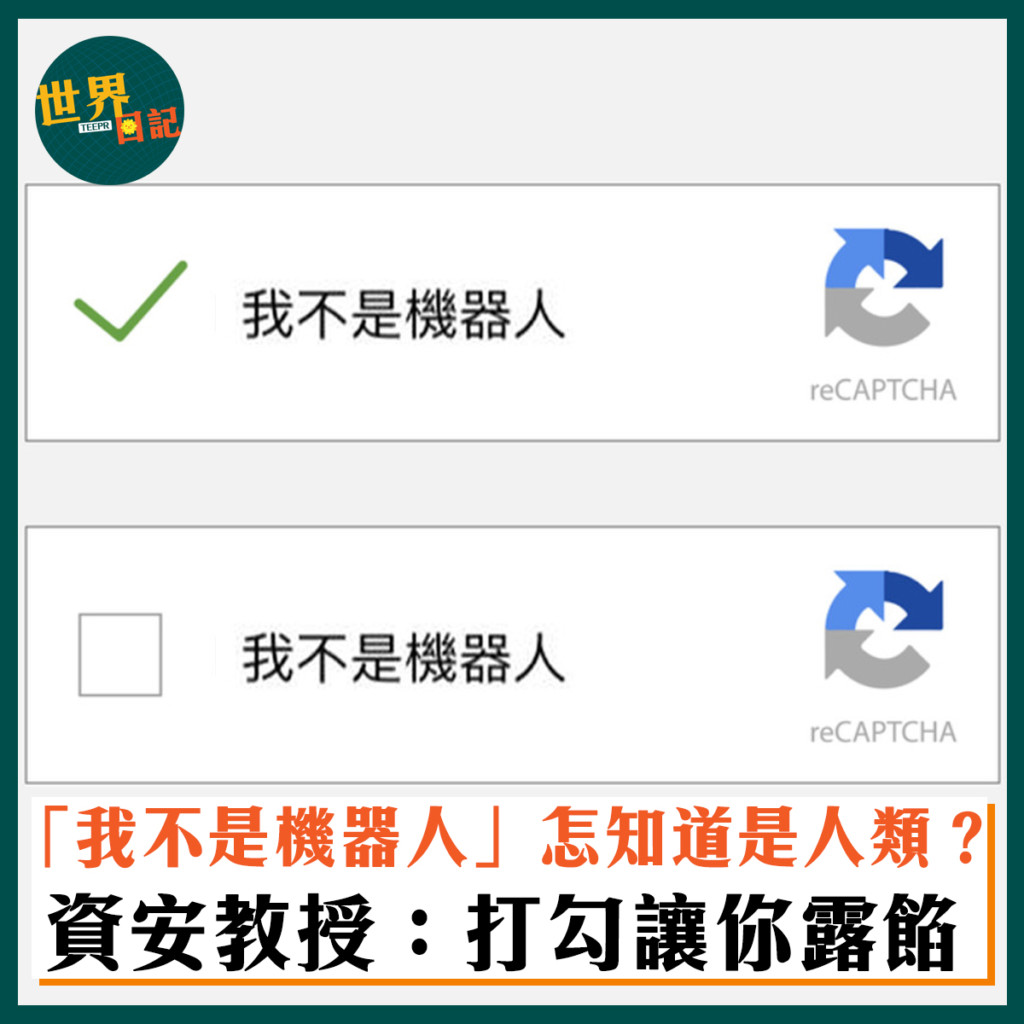 世界日記
TEEPR

✓ 我不是機器人

reCAPTCHA

☐ 我不是機器人

reCAPTCHA

「我不是機器人」怎知道是人類？
資安教授：打勾讓你露餡